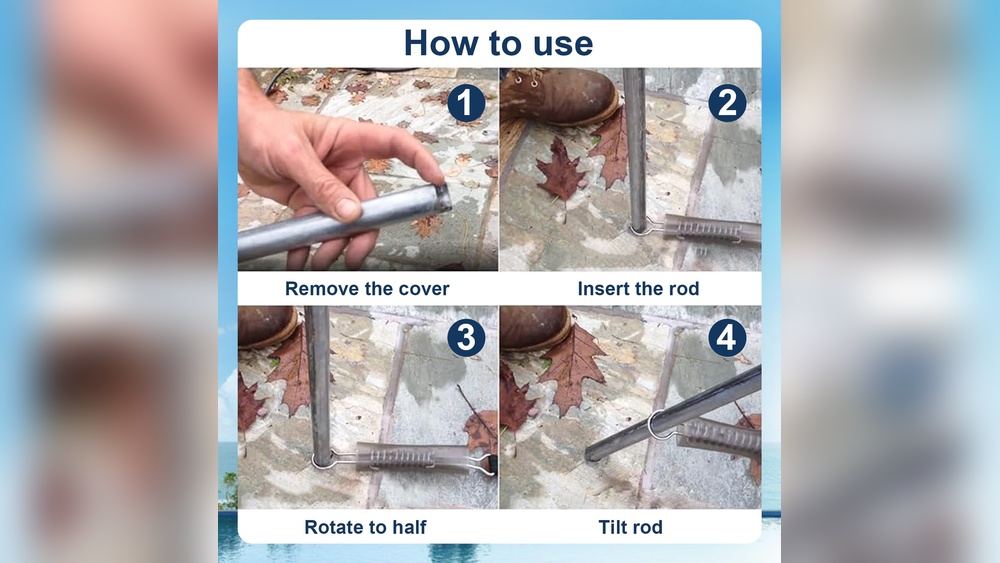 How to use

1
Remove the cover

2
Insert the rod

3
Rotate to half

4
Tilt rod