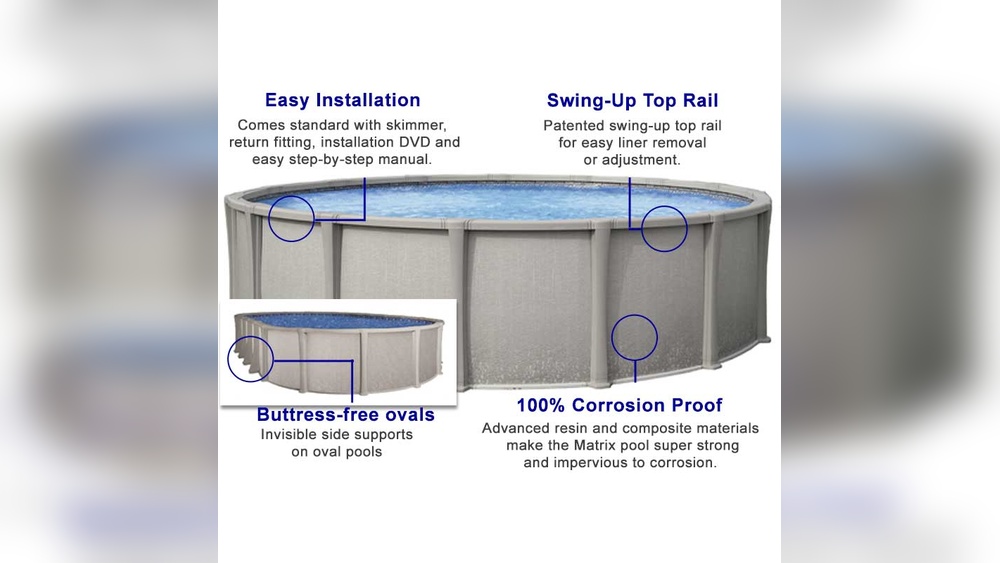 Easy Installation
Comes standard with skimmer, return fitting, installation DVD and easy step-by-step manual.

Swing-Up Top Rail
Patented swing-up top rail for easy liner removal or adjustment.

Buttress-free ovals
Invisible side supports on oval pools

100% Corrosion Proof
Advanced resin and composite materials make the Matrix pool super strong and impervious to corrosion.